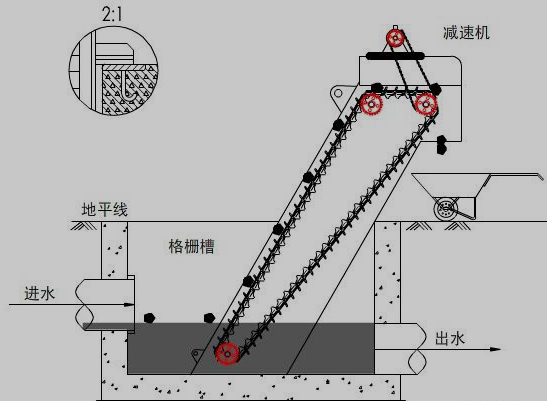 2:1

减速机

地平线

格栅槽

进水

出水